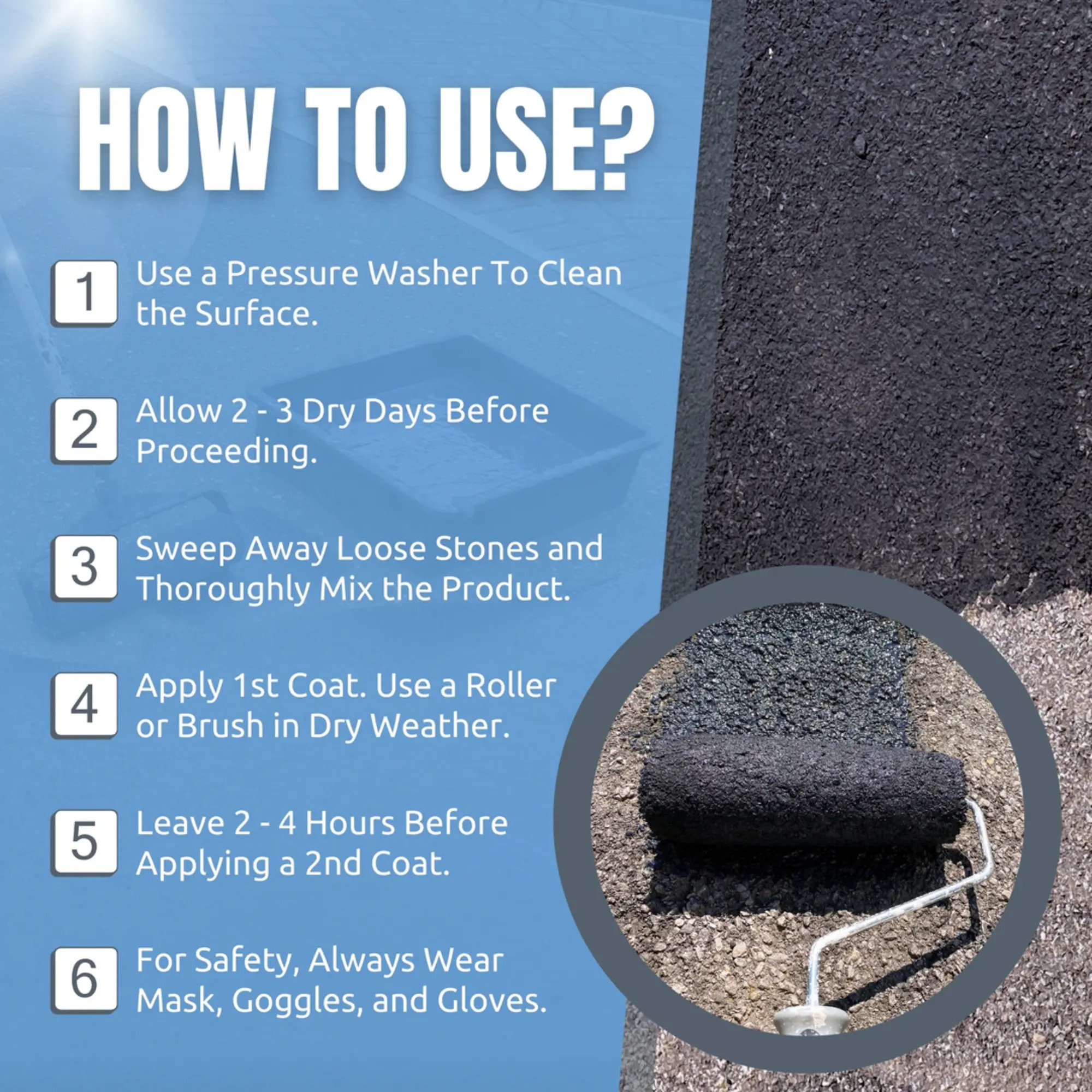 HOW TO USE?

1 Use a Pressure Washer To Clean the Surface.

2 Allow 2 - 3 Dry Days Before Proceeding.

3 Sweep Away Loose Stones and Thoroughly Mix the Product.

4 Apply 1st Coat. Use a Roller or Brush in Dry Weather.

5 Leave 2 - 4 Hours Before Applying a 2nd Coat.

6 For Safety, Always Wear Mask, Goggles, and Gloves.