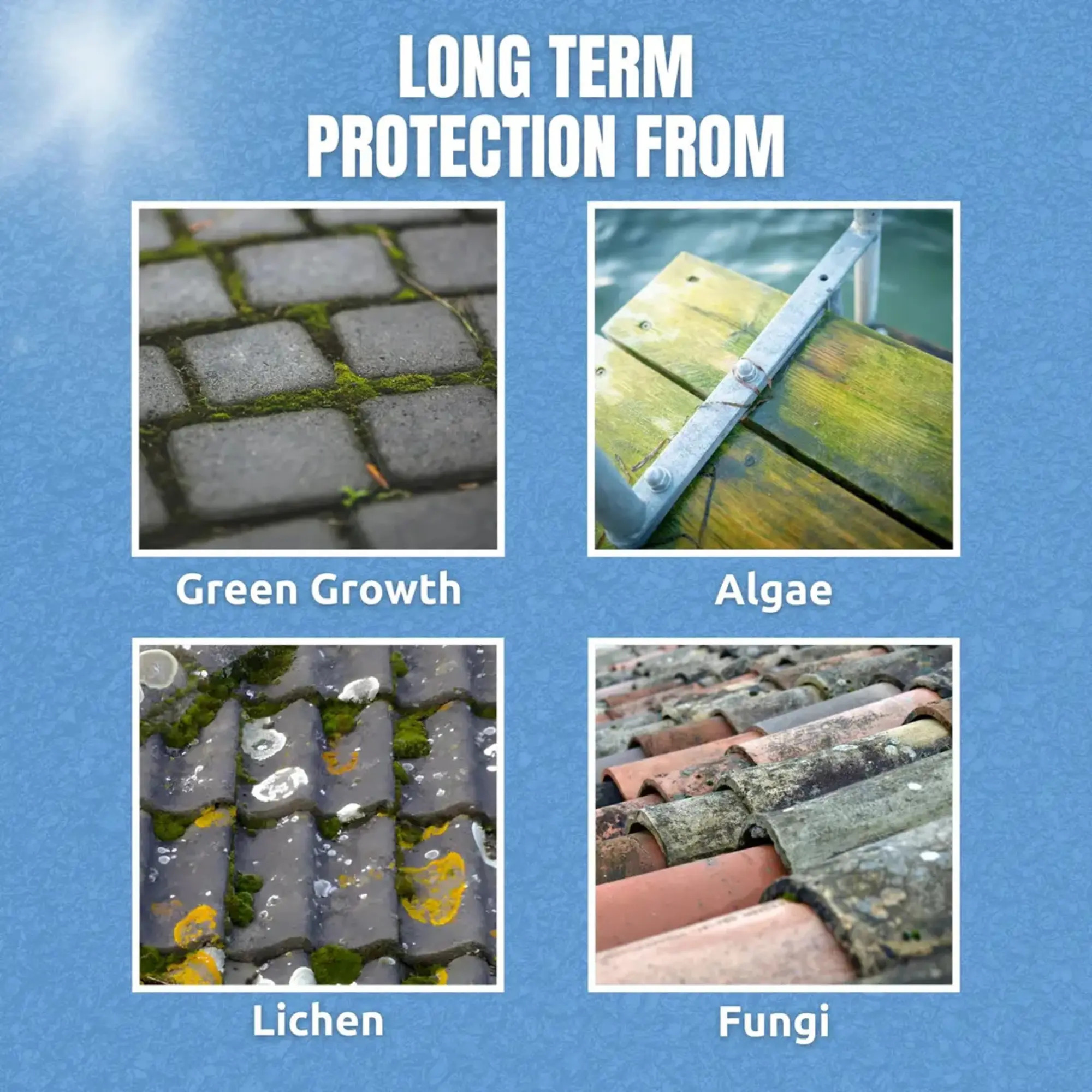 LONG TERM PROTECTION FROM

Green Growth

Algae

Lichen

Fungi