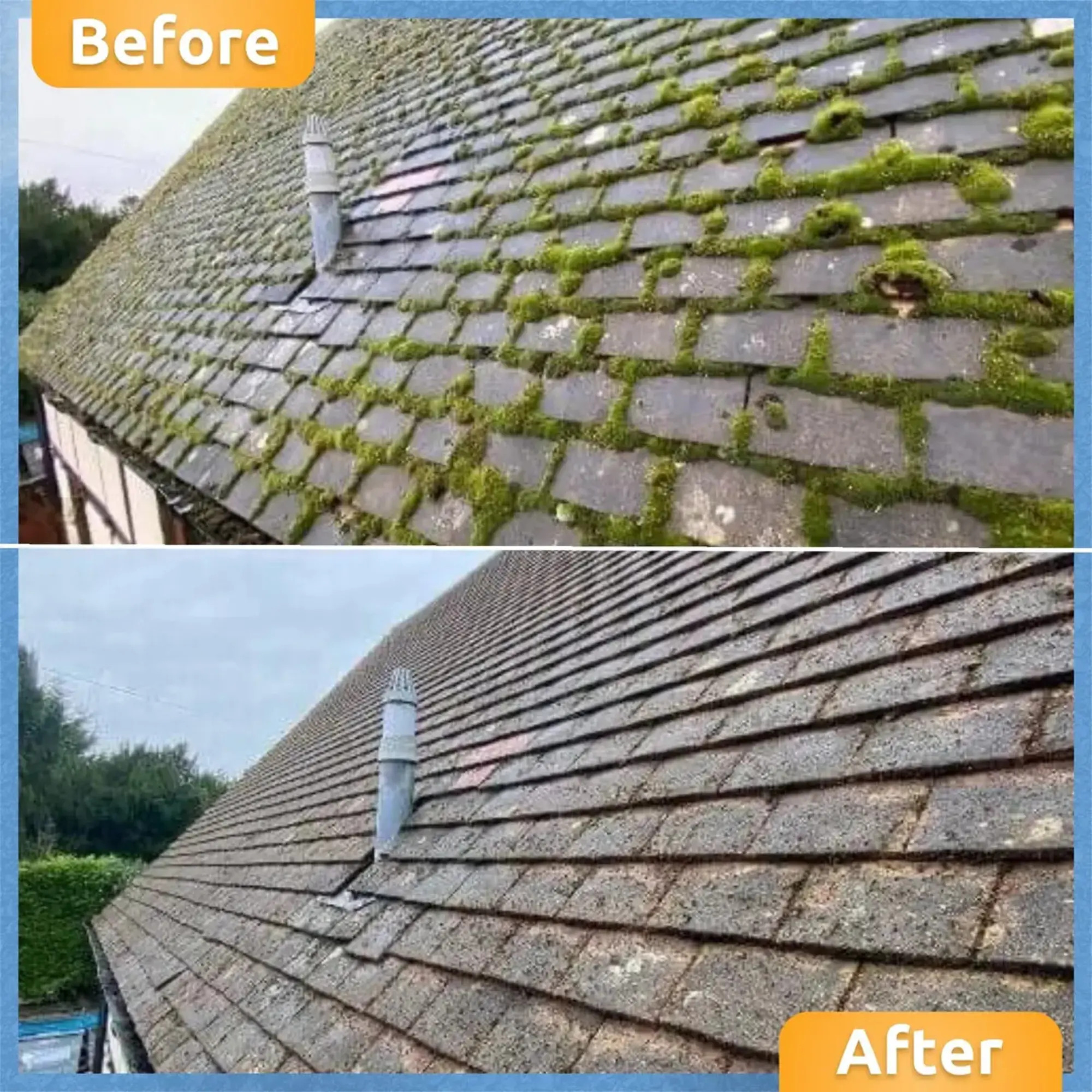 Before

After